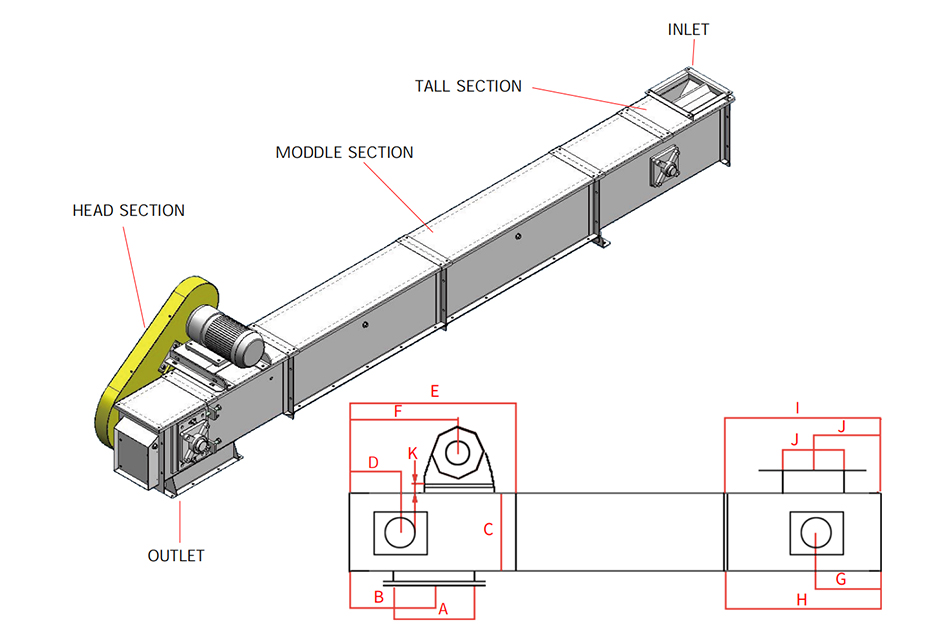 INLET

TALL SECTION

MODDLE SECTION

HEAD SECTION

OUTLET

E

F

D

K

C

B

A

I

J

J

G

H